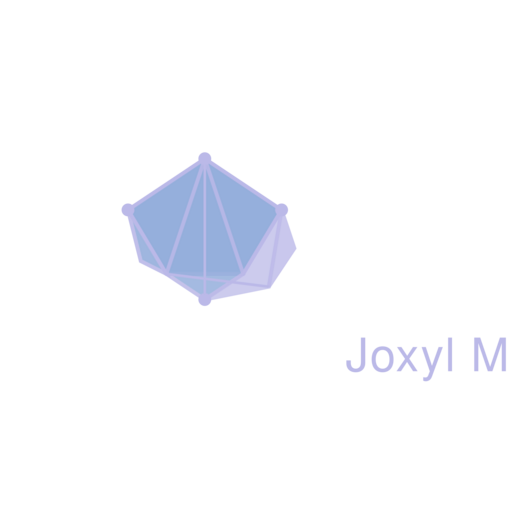 Joxyl M